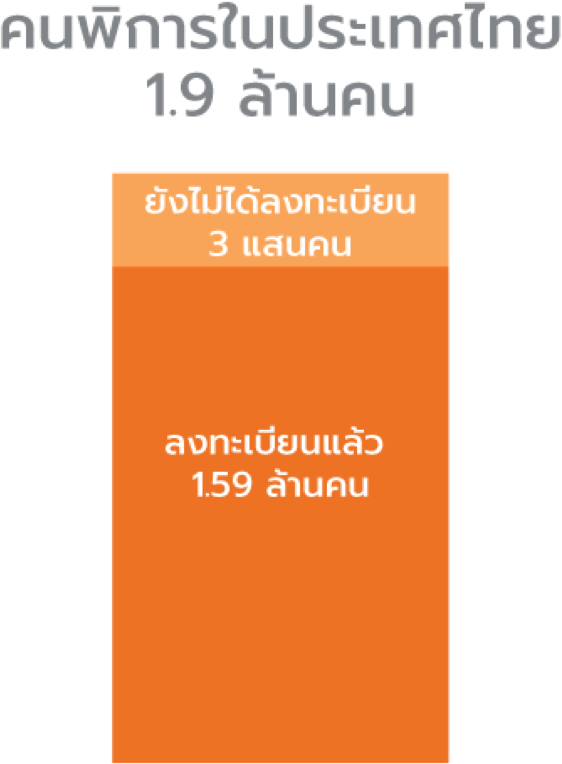 คนพิการในประเทศไทย
1.9 ล้านคน

ยังไม่ได้ลงทะเบียน
3 แสนคน

ลงทะเบียนแล้ว
1.59 ล้านคน