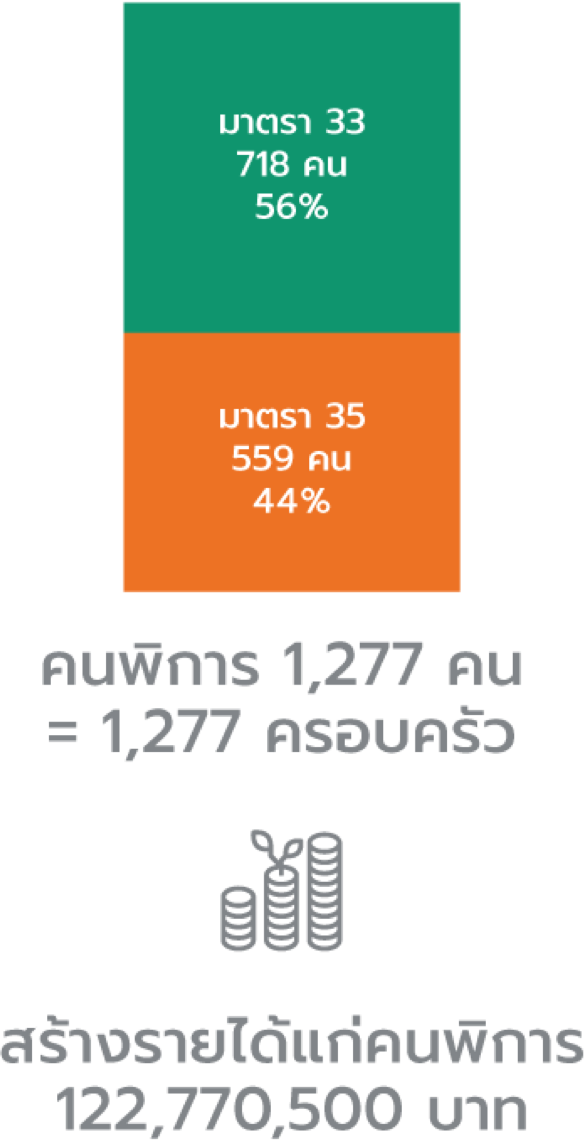 มาตรา 33
718 คน
56%

มาตรา 35
559 คน
44%

คนพิการ 1,277 คน
= 1,277 ครอบครัว

สร้างรายได้แก่คนพิการ
122,770,500 บาท